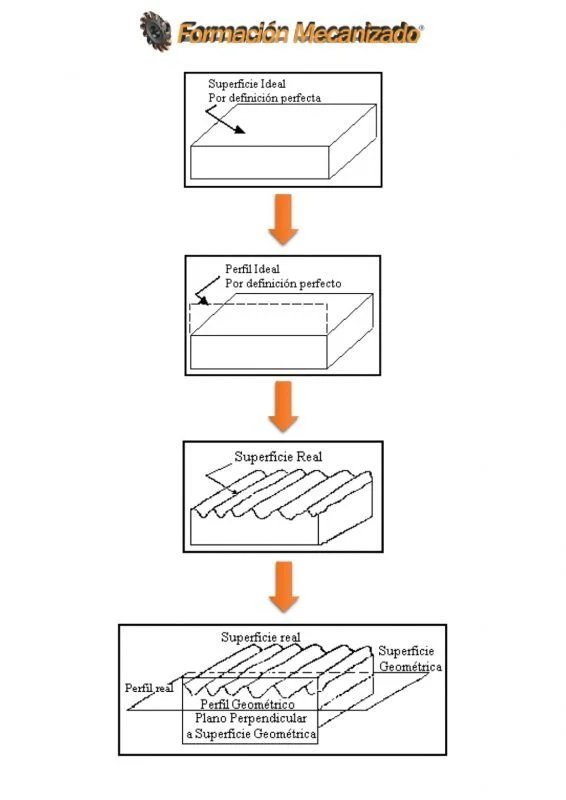 Formación Mecanizado®

Superficie Ideal
Por definición perfecta

Perfil Ideal
Por definición perfecto

Superficie Real

Superficie real
Superficie Geométrica
Perfil real
Perfil Geométrico
Plano Perpendicular a Superficie Geométrica