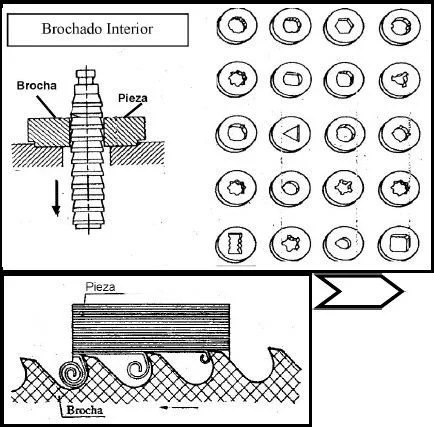 Brochado Interior

Brocha

Pieza

Pieza

Brocha